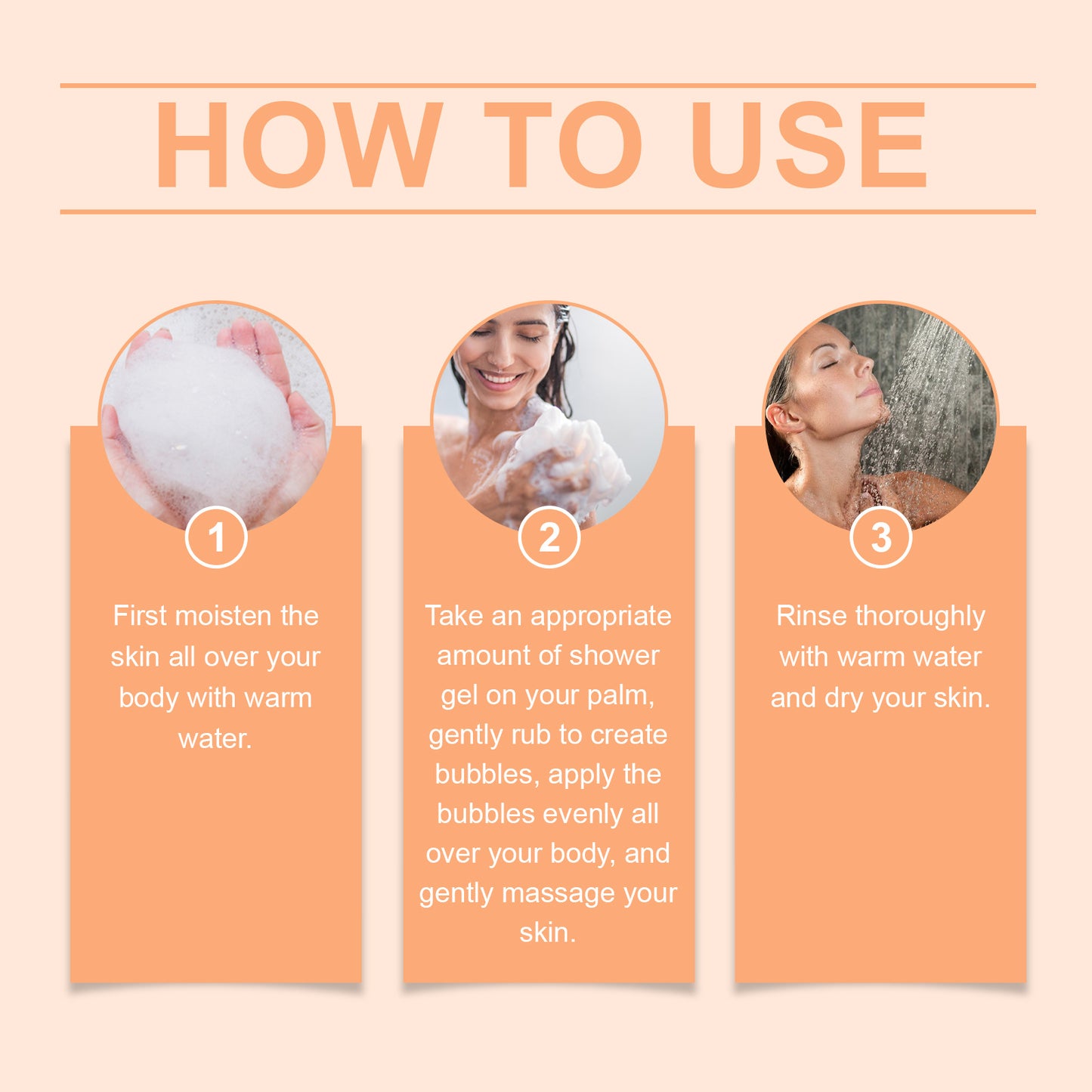 HOW TO USE

1

First moisten the skin all over your body with warm water.

2

Take an appropriate amount of shower gel on your palm, gently rub to create bubbles, apply the bubbles evenly all over your body, and gently massage your skin.

3

Rinse thoroughly with warm water and dry your skin.